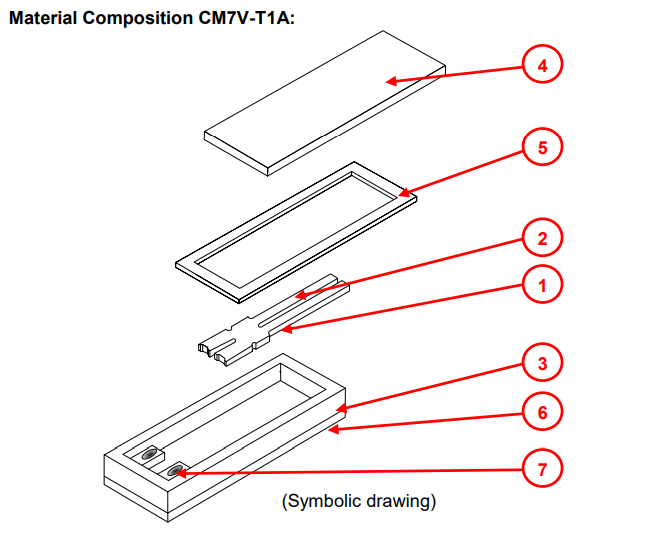 Material Composition CM7V-T1A:

4

5

2

1

3

6

7

(Symbolic drawing)